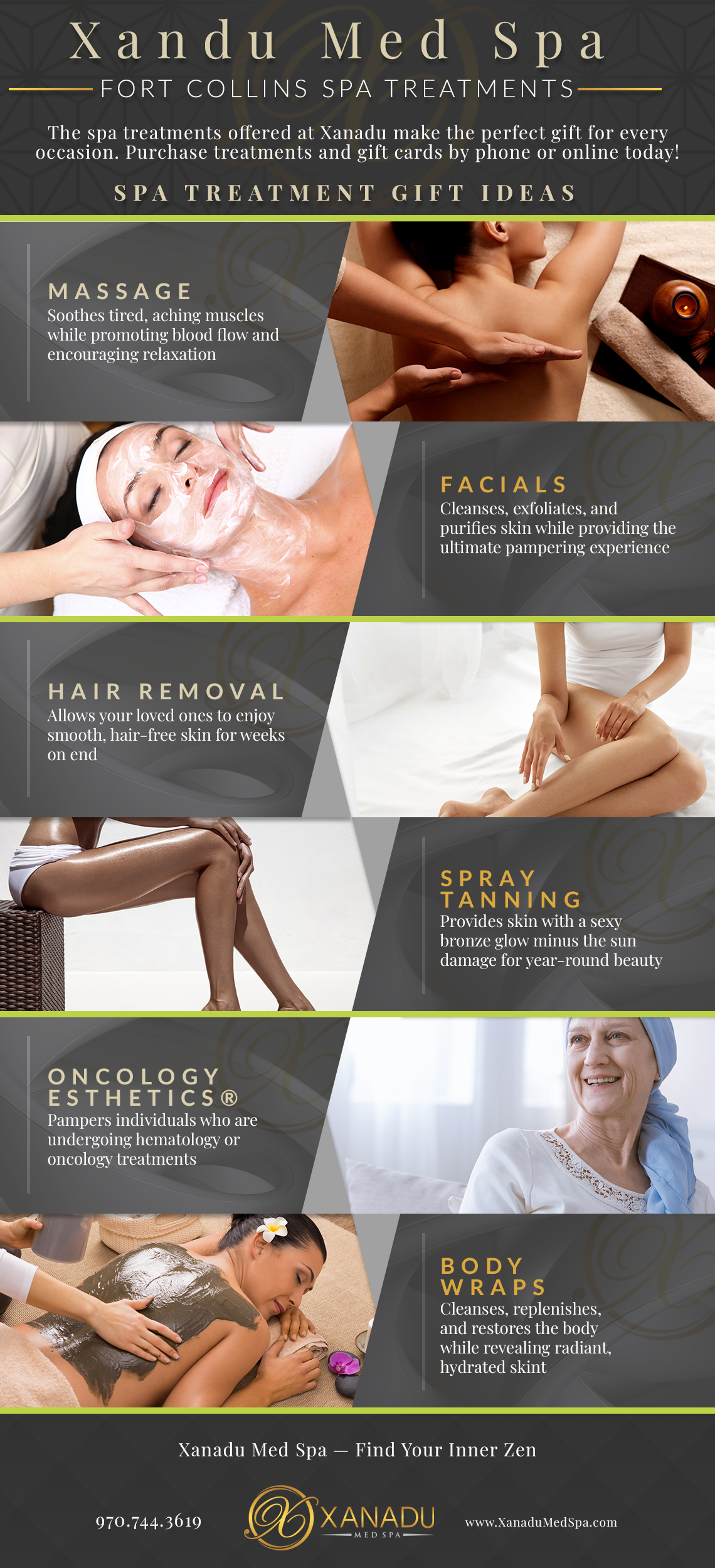 Xandu Med Spa

FORT COLLINS SPA TREATMENTS

The spa treatments offered at Xanadu make the perfect gift for every occasion. Purchase treatments and gift cards by phone or online today!

SPA TREATMENT GIFT IDEAS

MASSAGE
Soothes tired, aching muscles while promoting blood flow and encouraging relaxation

FACIALS
Cleanses, exfoliates, and purifies skin while providing the ultimate pampering experience

HAIR REMOVAL
Allows your loved ones to enjoy smooth, hair-free skin for weeks on end

SPRAY TANNING
Provides skin with a sexy bronze glow minus the sun damage for year-round beauty

ONCOLOGY ESTHETICS®
Pampers individuals who are undergoing hematology or oncology treatments

BODY WRAPS
Cleanses, replenishes, and restores the body while revealing radiant, hydrated skint

Xanadu Med Spa — Find Your Inner Zen

970.744.3619

XANADU
MED SPA

www.XanaduMedSpa.com